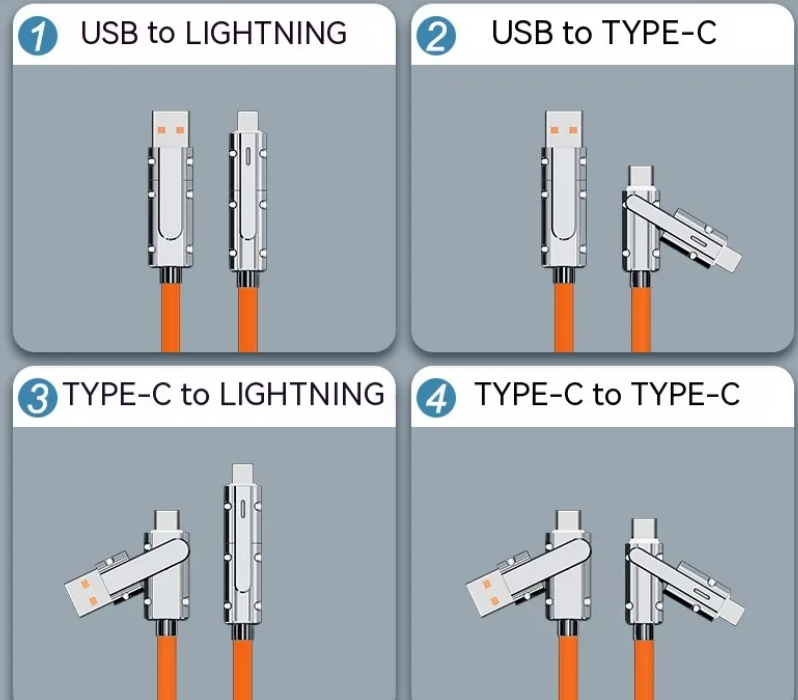 1 USB to LIGHTNING

2 USB to TYPE-C

3 TYPE-C to LIGHTNING

4 TYPE-C to TYPE-C